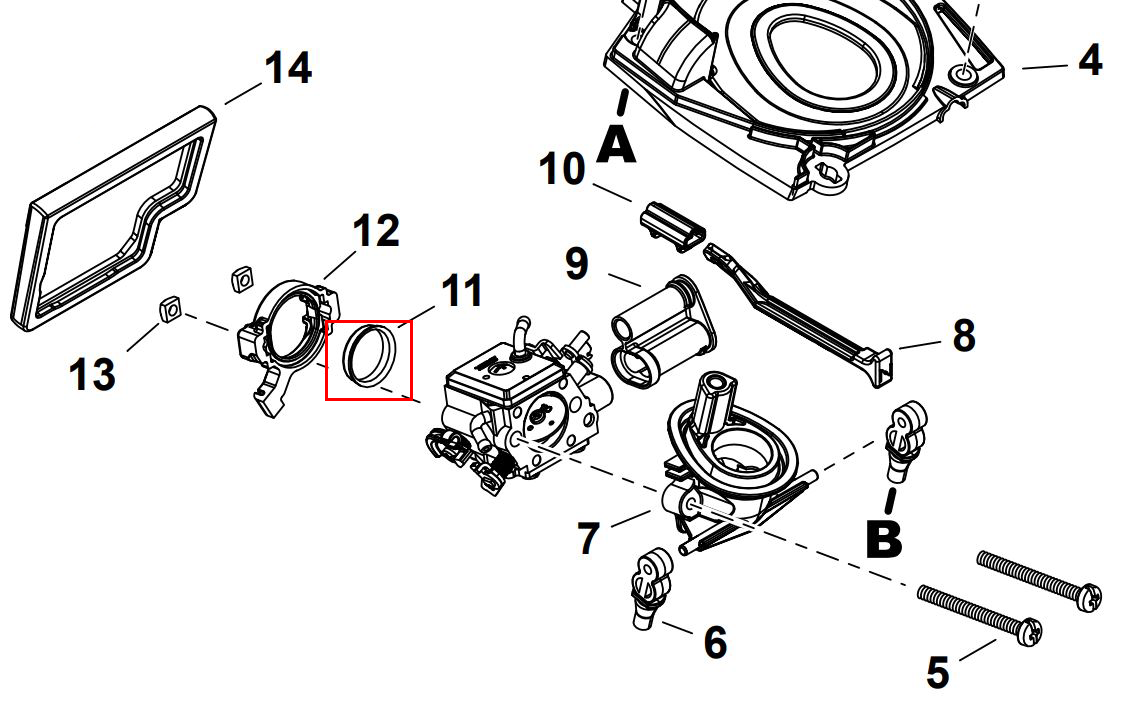 14
4
A
10
12
9
11
8
13
7
B
6
5