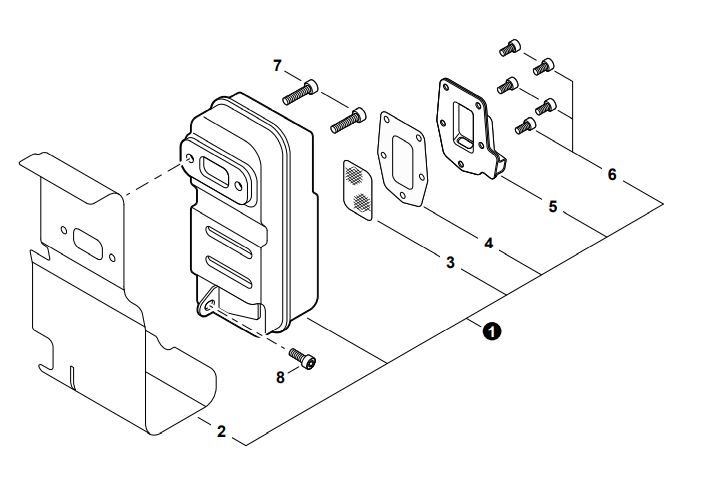 7
6
5
4
3
1
8
2