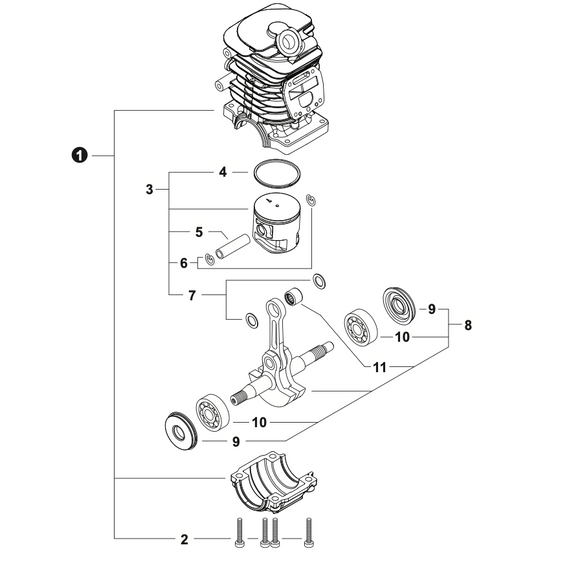 1
4
3
5
6
7
9
8
10
11
10
9
2