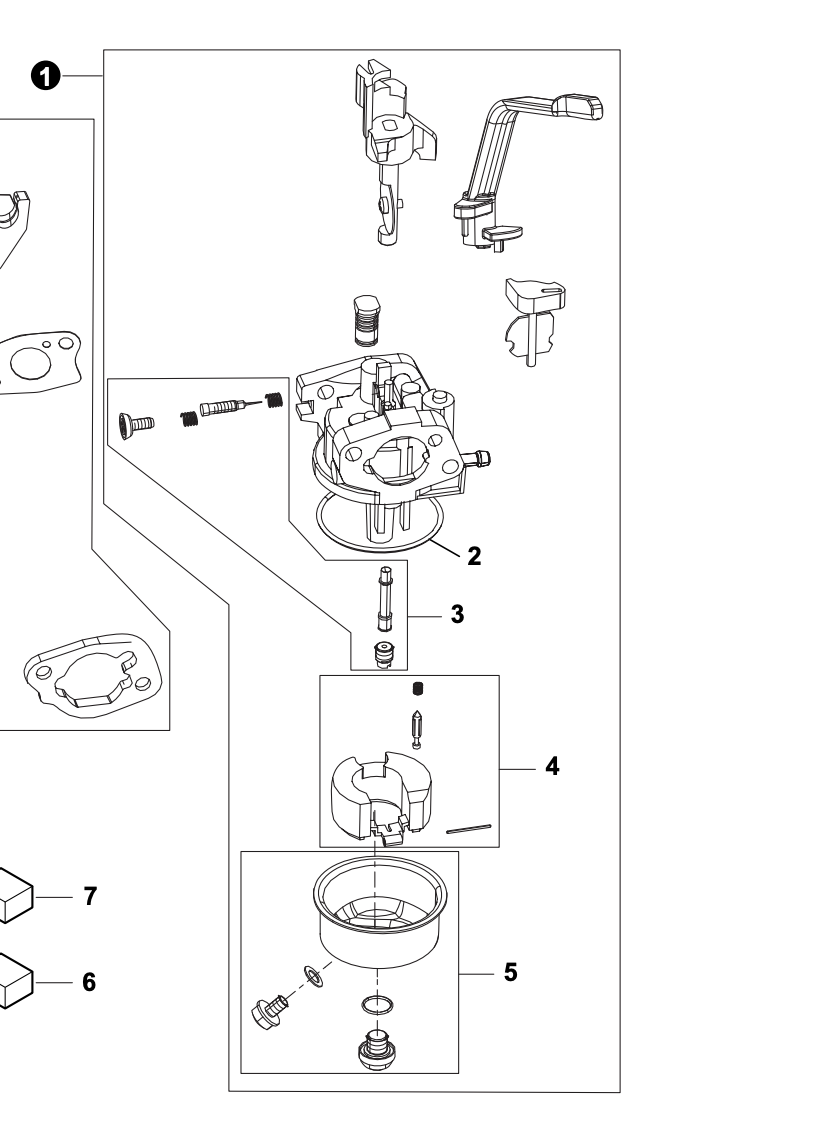 1
2
3
4
7
6
5