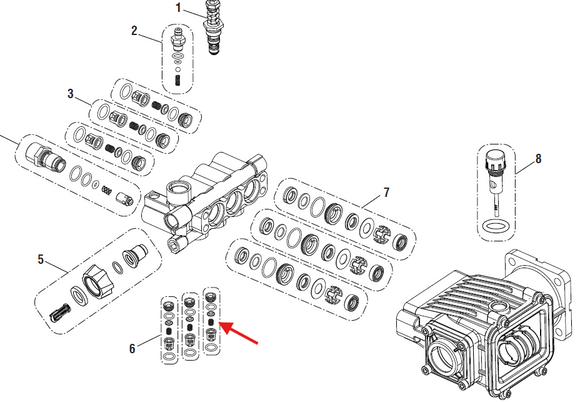 1
2
3
8
7
5
6