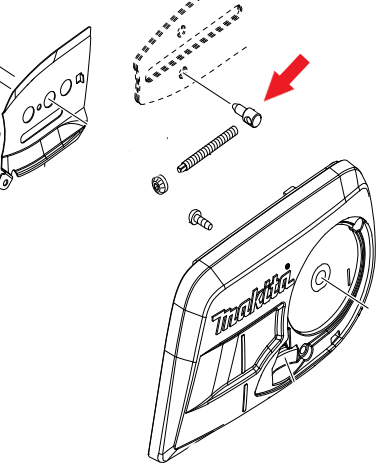 makita