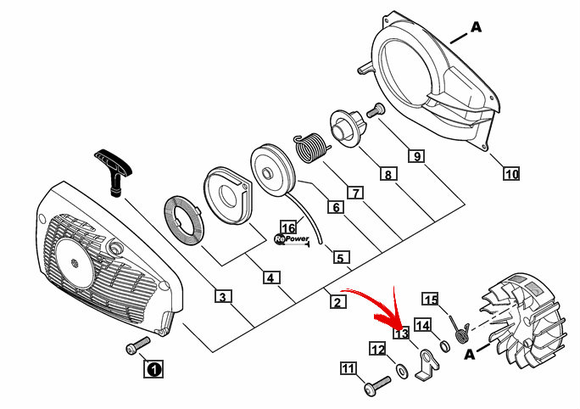 A
10
9
8
7
6
16
RePower
5
4
3
2
15
14
13
12
11
A
1