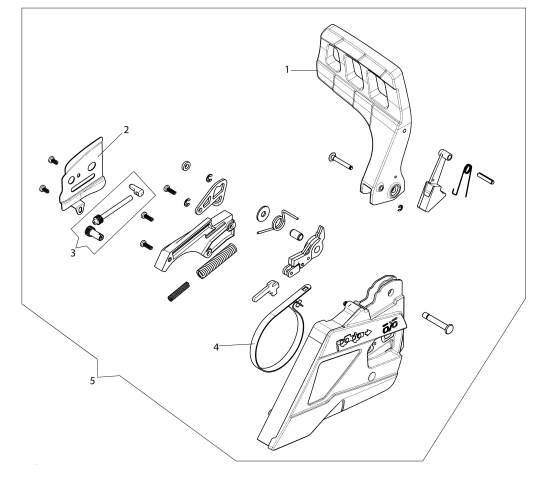 1
2
3
4
5