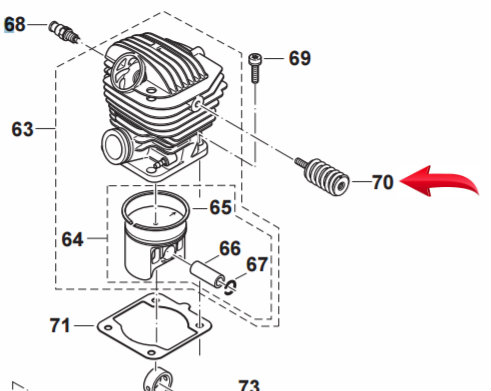 68
69
63
70
65
64
66
67
71
73