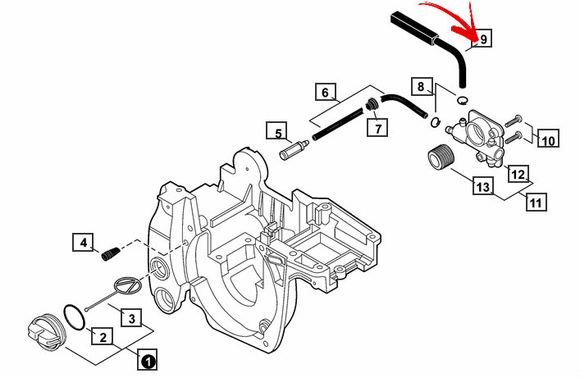 9
8
6
7
5
10
12
13
11
4
3
2
1