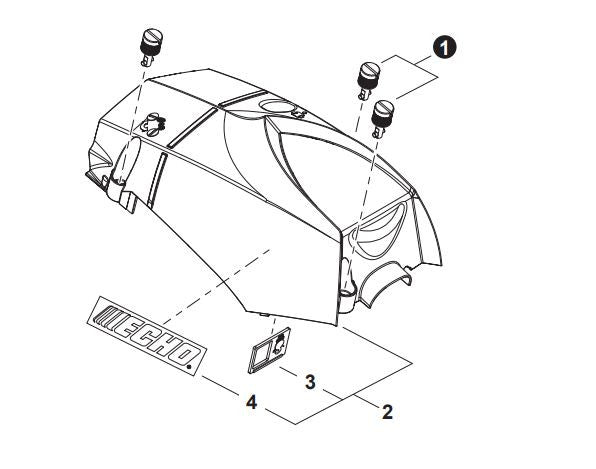 1

ECHO

3

4

2