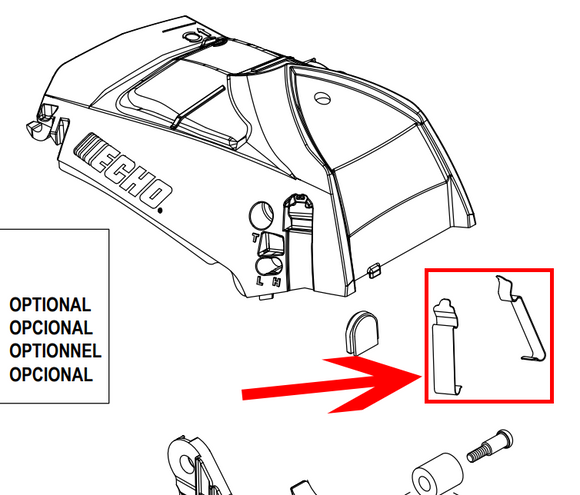 ECHO

T

L H

OPTIONAL
OPCIONAL
OPTIONNEL
OPCIONAL