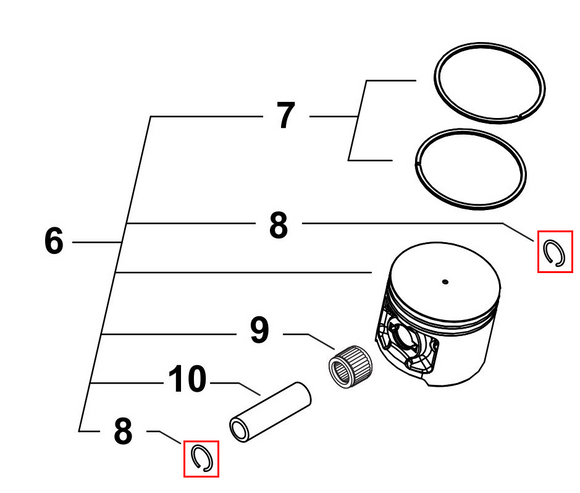 7
8
6
9
10
8