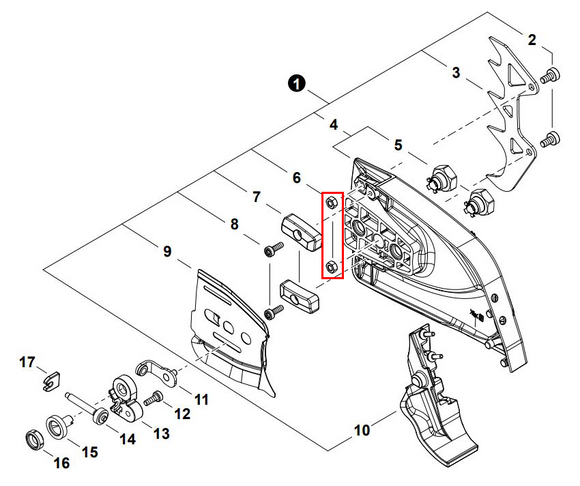 1
2
3
4
5
6
7
8
9
10
11
12
13
14
15
16
17