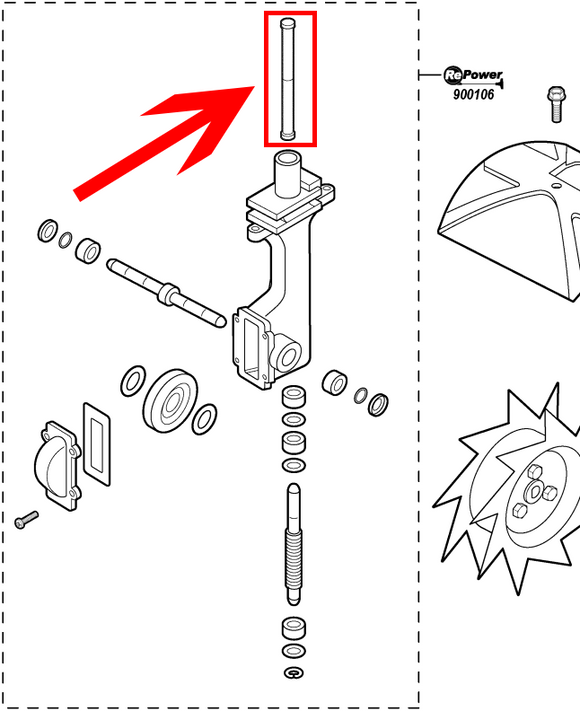 RePower
900106