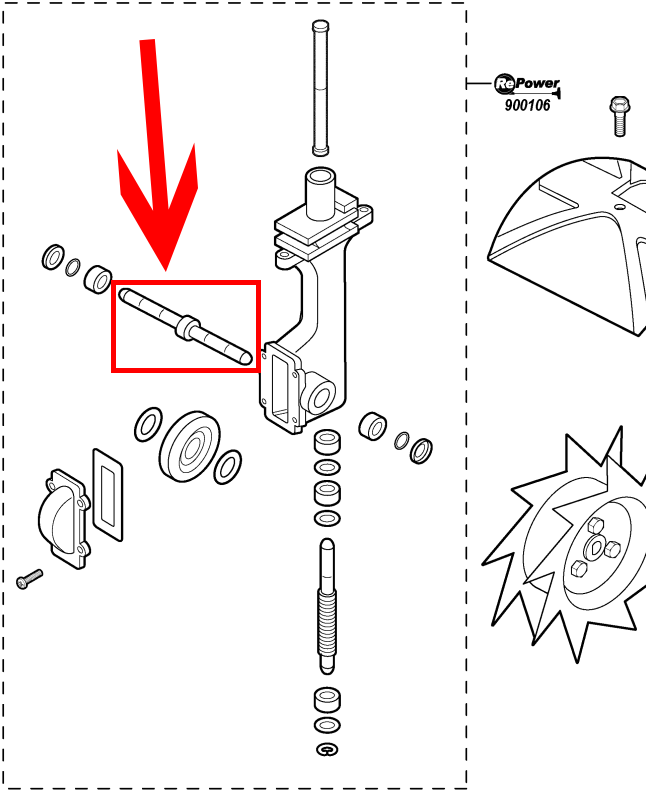 RePower
900106