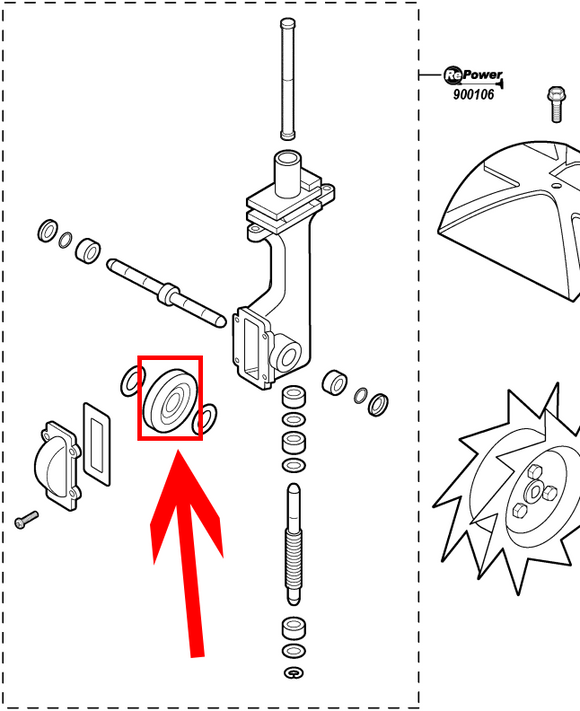 RePower
900106