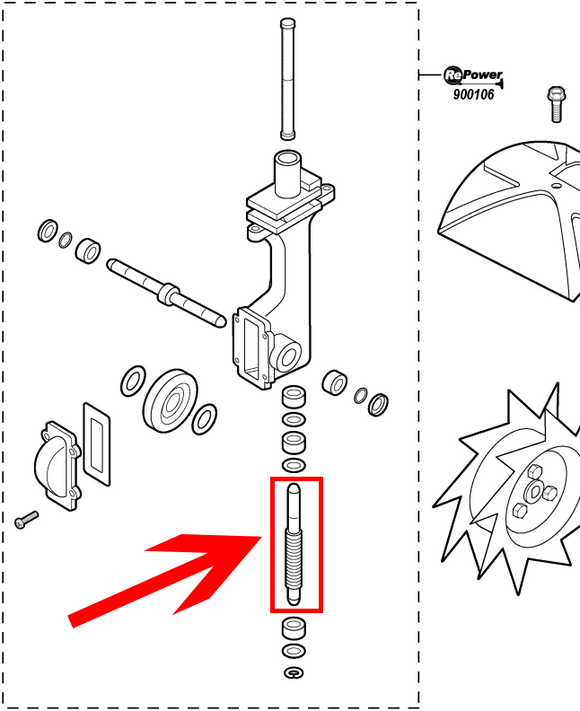 RePower
900106