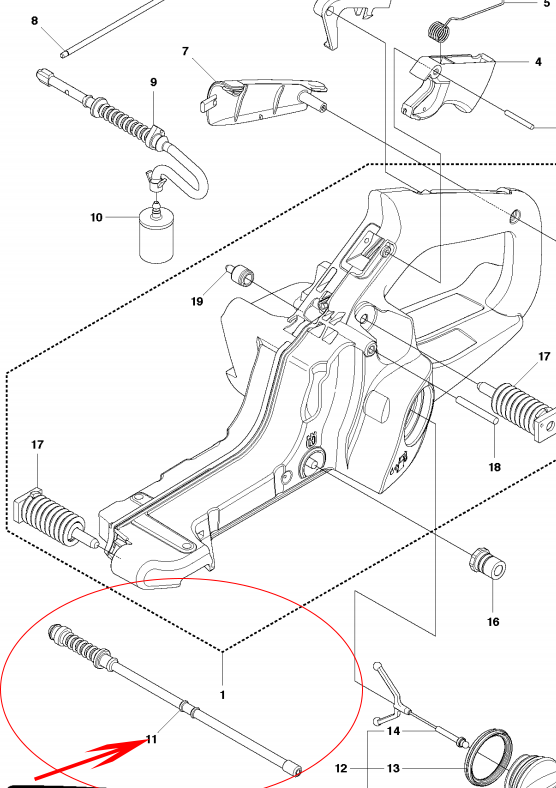 5
8
7
4
9
10
19
17
17
18
16
1
11
14
12
13