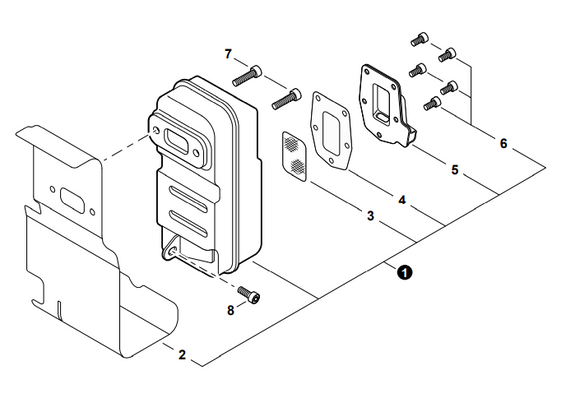 7
6
5
4
3
1
8
2