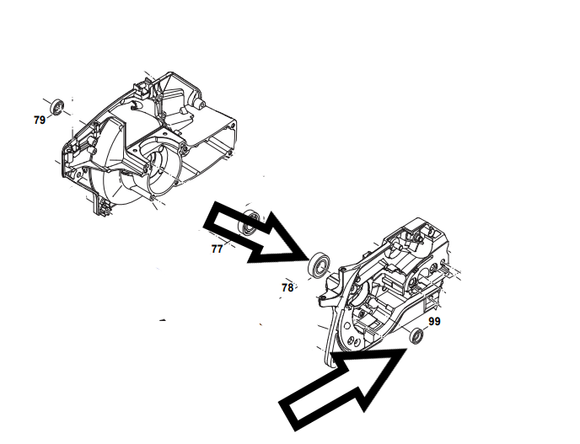 79

77

78

99