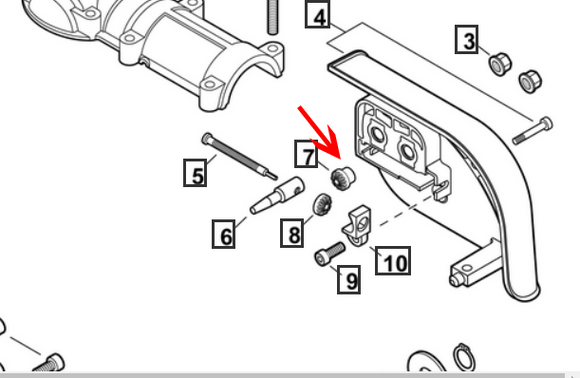 4
3
7
5
6
8
10
9