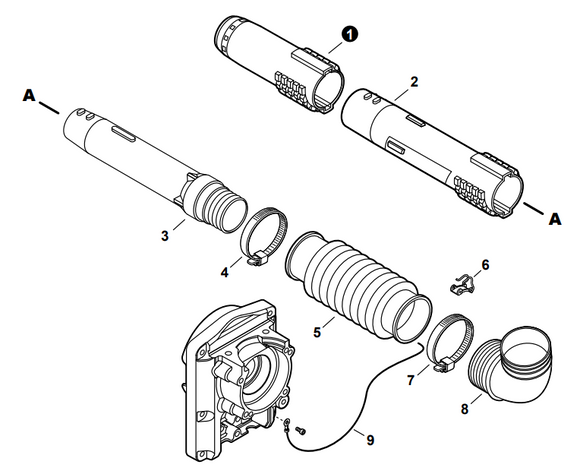 1
2
A
A
3
4
5
6
7
8
9