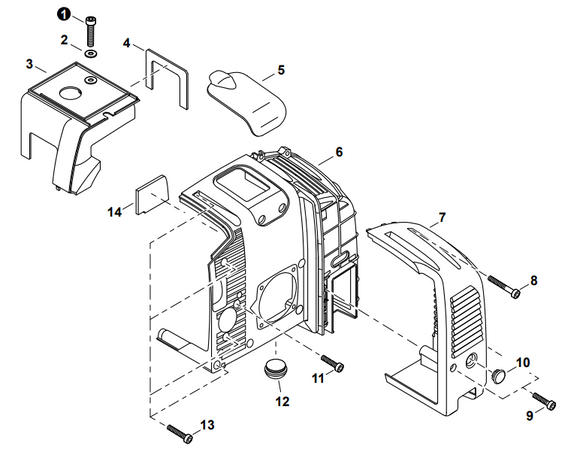 1
2
3
4
5
6
14
7
8
10
11
12
9
13